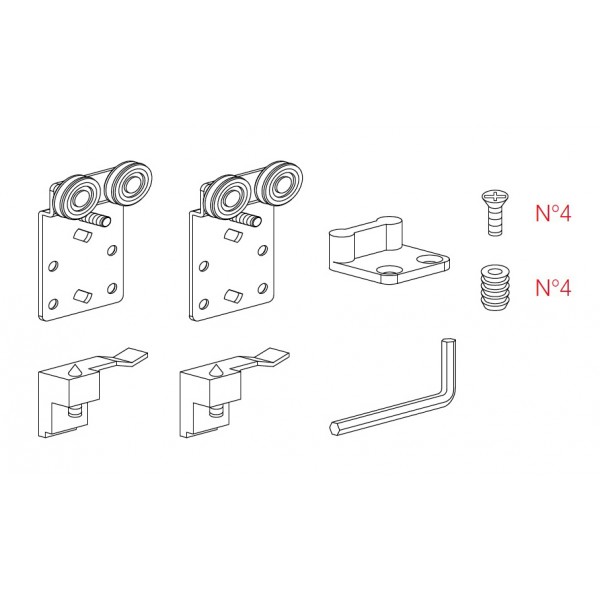 N°4

N°4