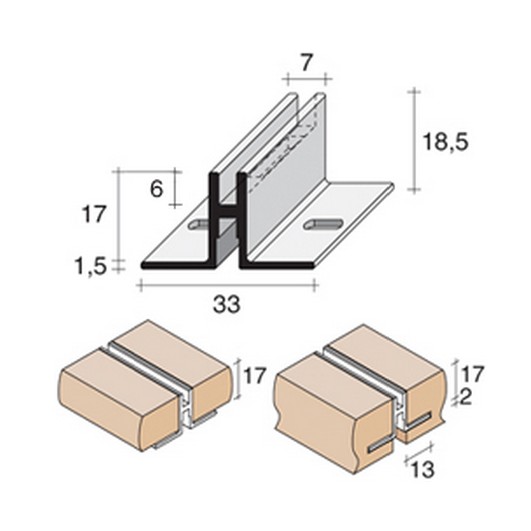 7

18,5

6

17

1,5

33

17

17
2

13